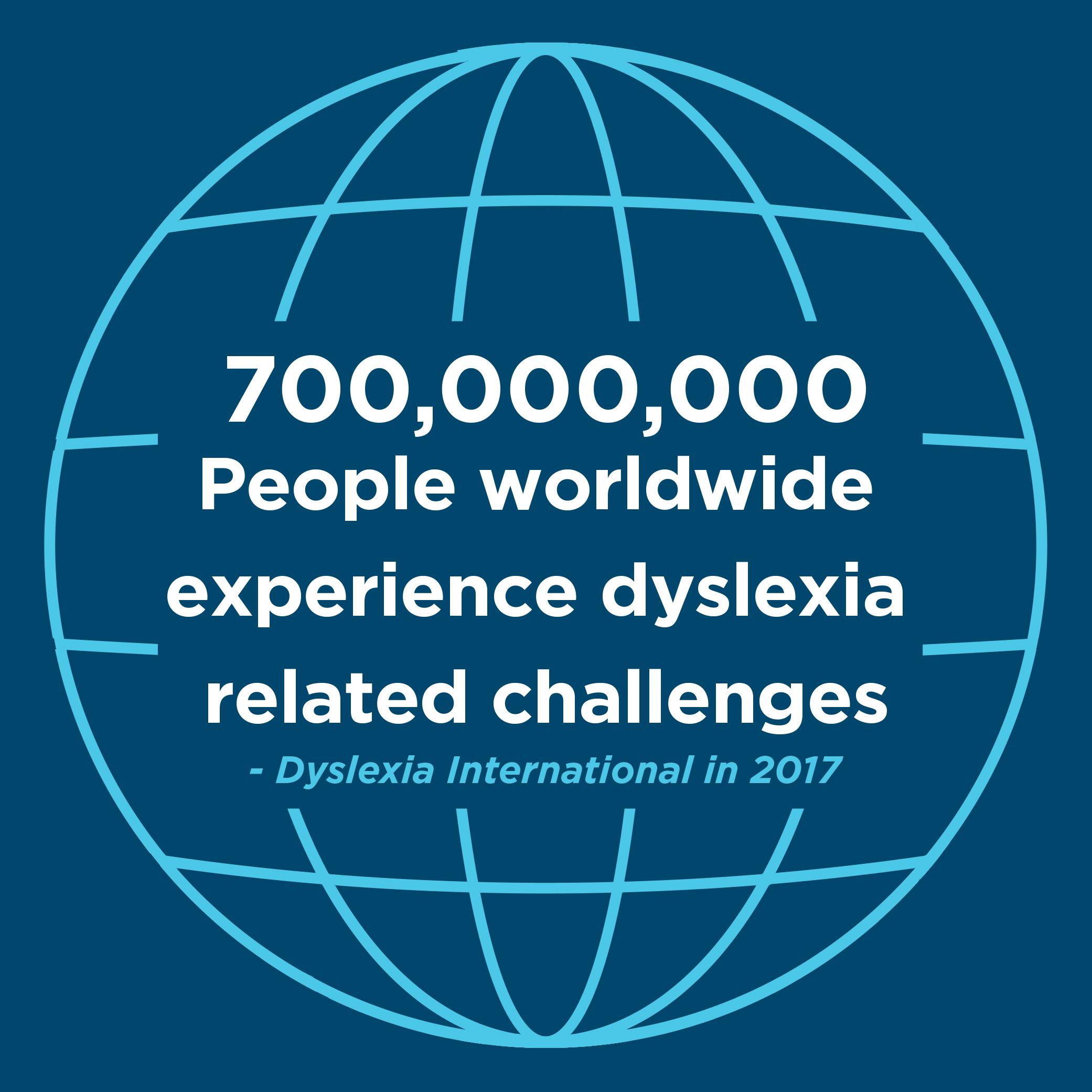 700,000,000
People worldwide experience dyslexia related challenges
- Dyslexia International in 2017